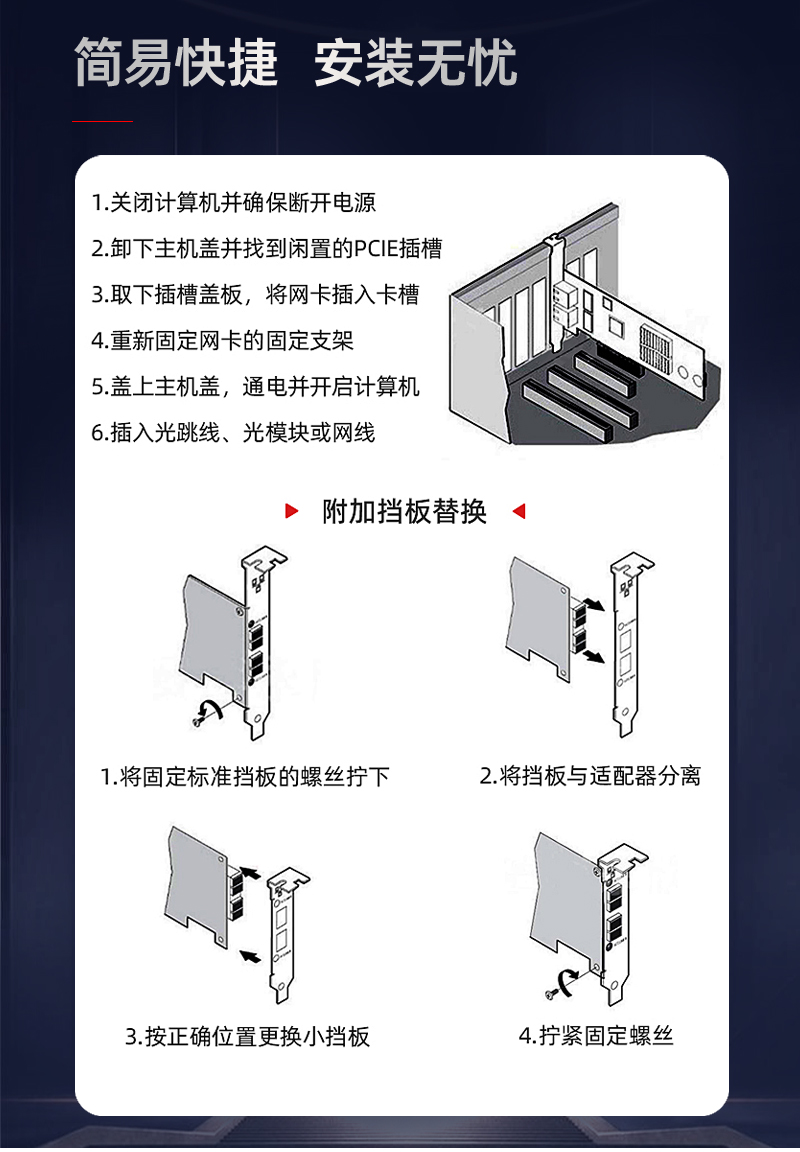 简易快捷 安装无忧

1.关闭计算机并确保断开电源
2.卸下主机盖并找到闲置的PCIE插槽
3.取下插槽盖板，将网卡插入卡槽
4.重新固定网卡的固定支架
5.盖上主机盖，通电并开启计算机
6.插入光跳线、光模块或网线

附加挡板替换

1.将固定标准挡板的螺丝拧下

2.将挡板与适配器分离

3.按正确位置更换小挡板

4.拧紧固定螺丝